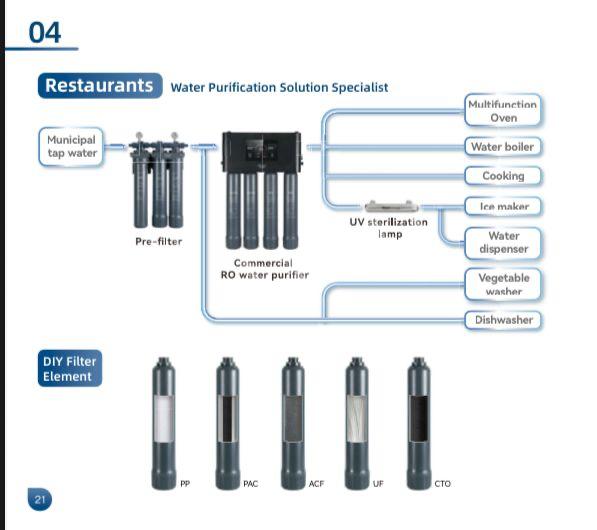 04

Restaurants Water Purification Solution Specialist

Municipal tap water

Pre-filter

Commercial RO water purifier

UV sterilization lamp

Multifunction Oven

Water boiler

Cooking

Ice maker

Water dispenser

Vegetable washer

Dishwasher

DIY Filter Element

PP

PAC

ACF

UF

CTO

21